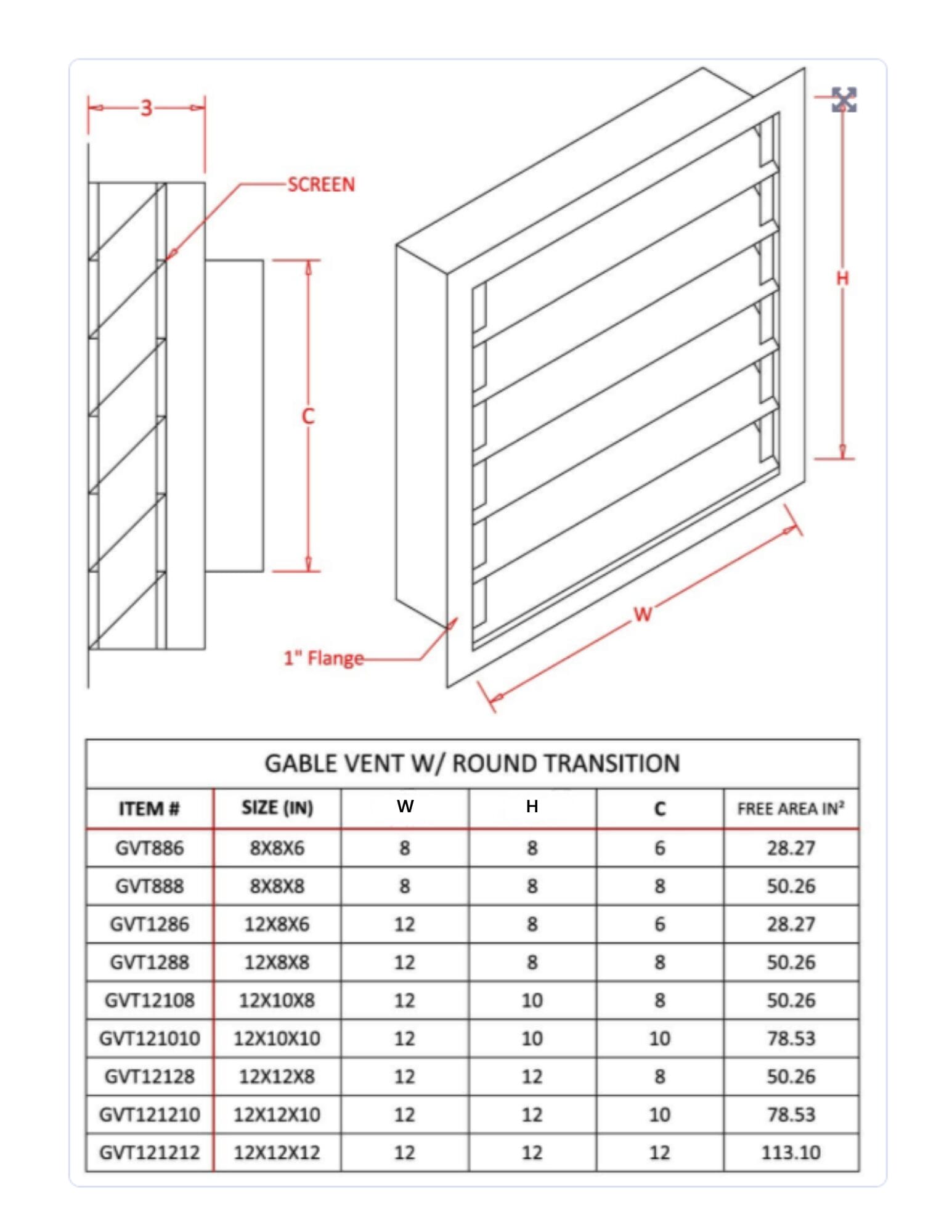 3

SCREEN

C

H

W

1" Flange

GABLE VENT W/ ROUND TRANSITION

| ITEM # | SIZE (IN) | W | H | C | FREE AREA IN² |
|---|---|---|---|---|---|
| GVT886 | 8X8X6 | 8 | 8 | 6 | 28.27 |
| GVT888 | 8X8X8 | 8 | 8 | 8 | 50.26 |
| GVT1286 | 12X8X6 | 12 | 8 | 6 | 28.27 |
| GVT1288 | 12X8X8 | 12 | 8 | 8 | 50.26 |
| GVT12108 | 12X10X8 | 12 | 10 | 8 | 50.26 |
| GVT121010 | 12X10X10 | 12 | 10 | 10 | 78.53 |
| GVT12128 | 12X12X8 | 12 | 12 | 8 | 50.26 |
| GVT121210 | 12X12X10 | 12 | 12 | 10 | 78.53 |
| GVT121212 | 12X12X12 | 12 | 12 | 12 | 113.10 |