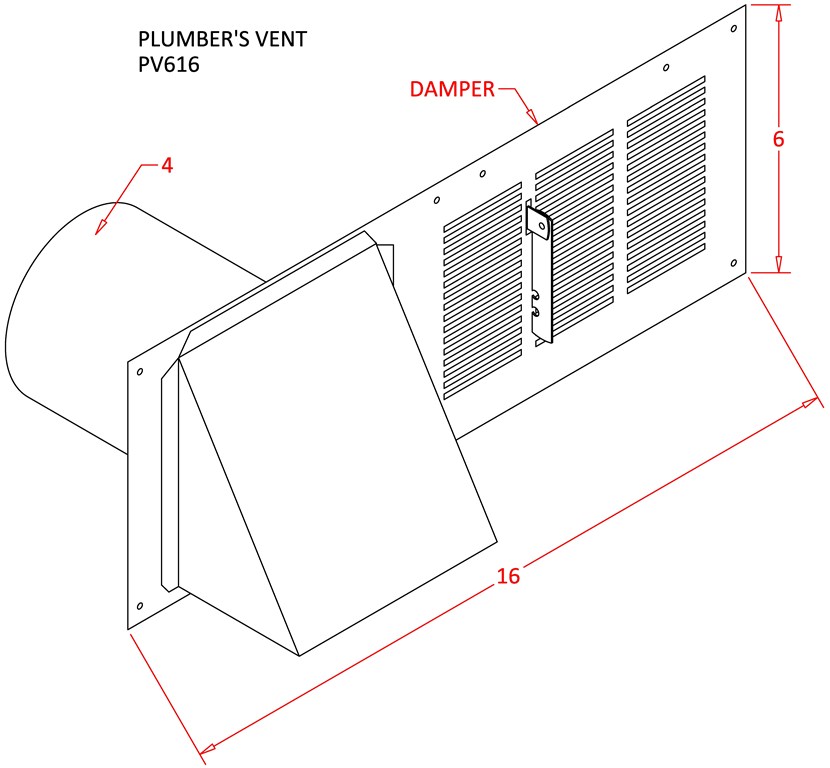 PLUMBER'S VENT
PV616

DAMPER

4

6

16